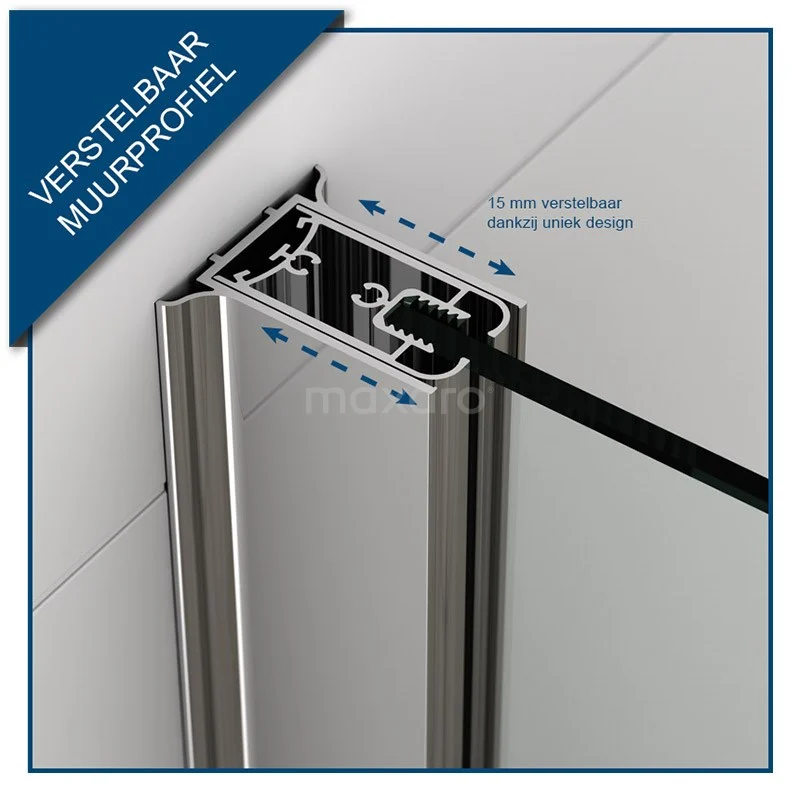 VERSTELBAAR
MUURPROFIEL

15 mm verstelbaar
dankzij uniek design

maxaro