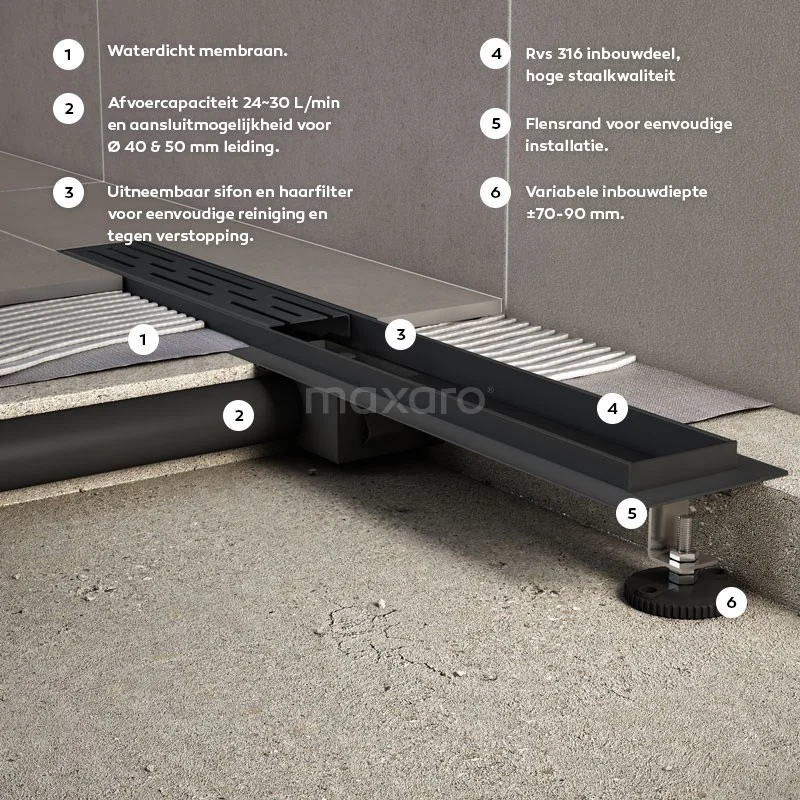 1 Waterdicht membraan.

2 Afvoercapaciteit 24~30 L/min en aansluitmogelijkheid voor Ø 40 & 50 mm leiding.

3 Uitneembaar sifon en haarfilter voor eenvoudige reiniging en tegen verstopping.

4 Rvs 316 inbouwdeel, hoge staalkwaliteit

5 Flensrand voor eenvoudige installatie.

6 Variabele inbouwdiepte ±70-90 mm.

1

3

2

maxaro

4

5

6